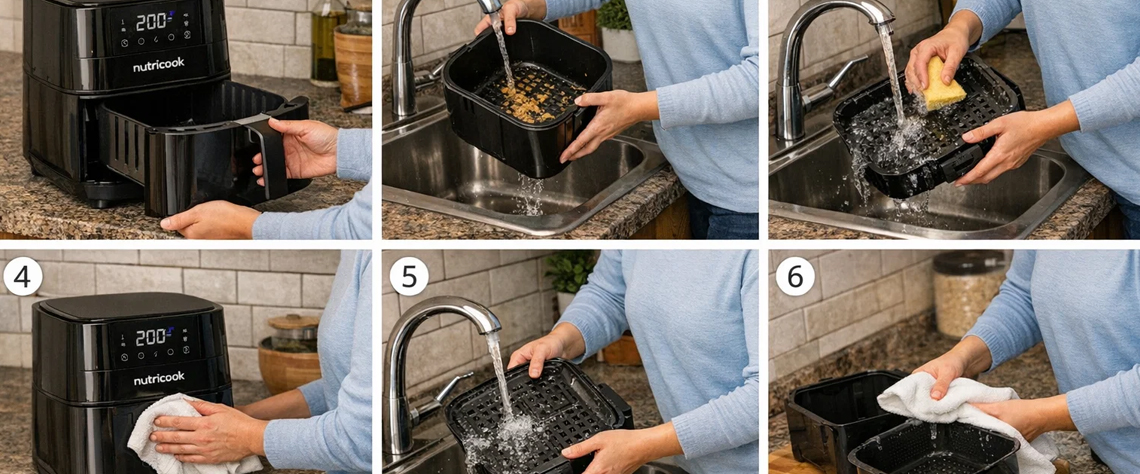 200
nutricook
4
200
nutricook
5
6